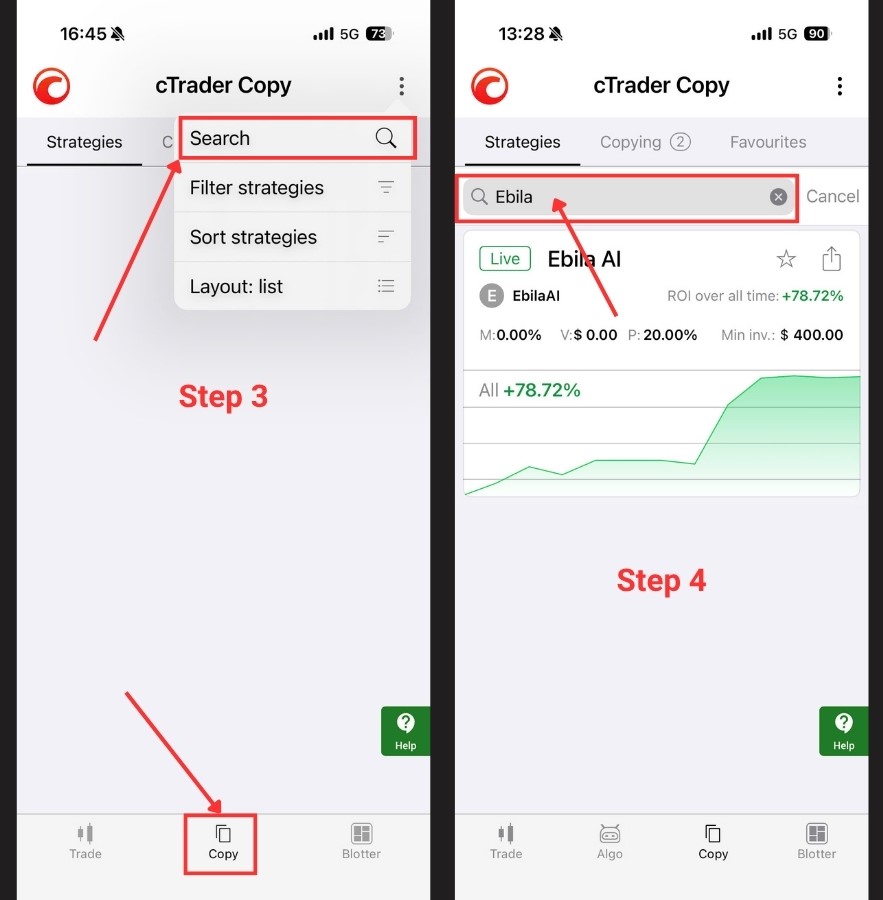 16:45 5G 73

cTrader Copy

Strategies C

Search

Filter strategies

Sort strategies

Layout: list

Step 3

Help

Trade Copy Blotter

13:28 5G 90

cTrader Copy

Strategies Copying 2 Favourites

Ebila Cancel

Live Ebila AI

E EbilaAI ROI over all time: +78.72%

M:0.00% V:$ 0.00 P: 20.00% Min inv.: $ 400.00

All +78.72%

Step 4

Help

Trade Algo Copy Blotter